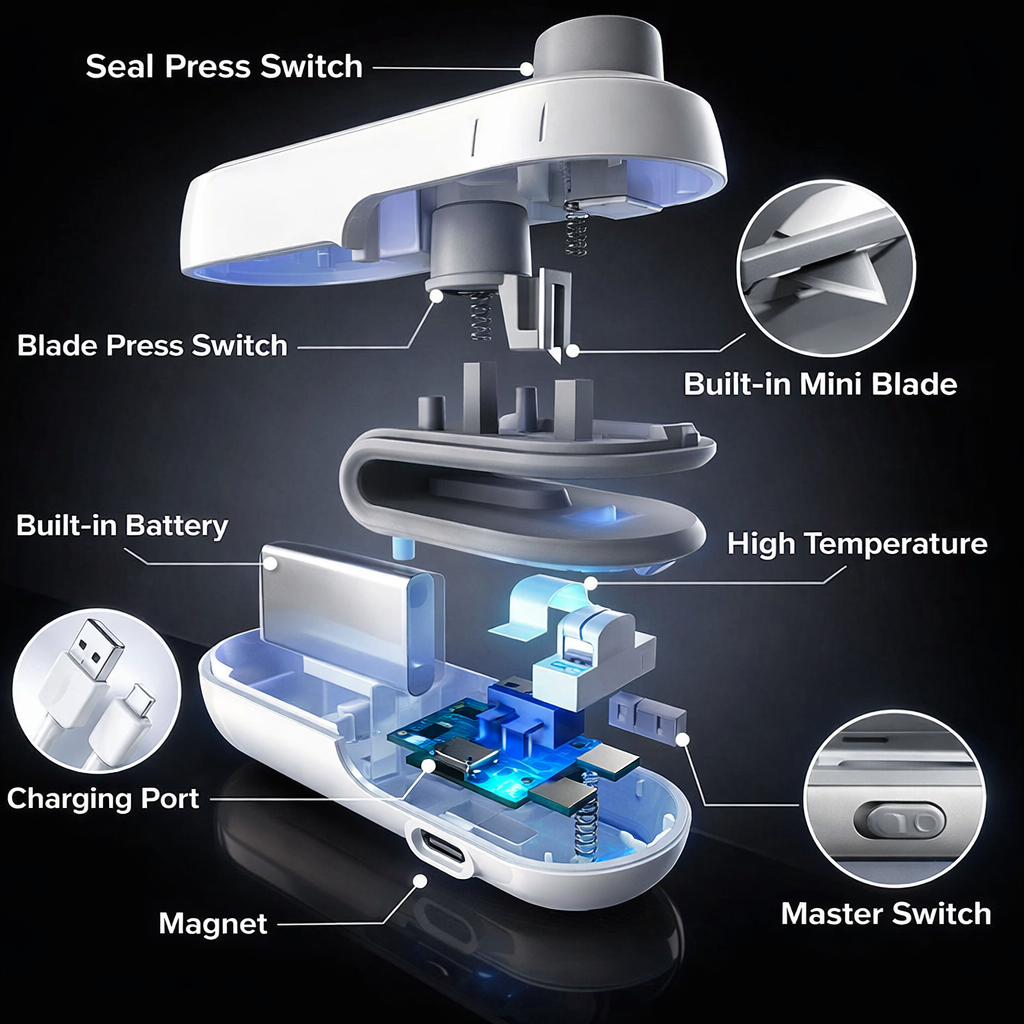 Seal Press Switch

Blade Press Switch

Built-in Mini Blade

Built-in Battery

High Temperature

Charging Port

Magnet

Master Switch